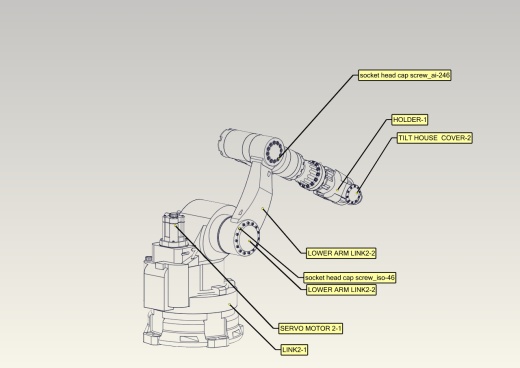 socket head cap screw_ai-246

HOLDER-1

TILT HOUSE COVER-2

LOWER ARM LINK2-2

socket head cap screw_iso-46

LOWER ARM LINK2-2

SERVO MOTOR 2-1

LINK2-1